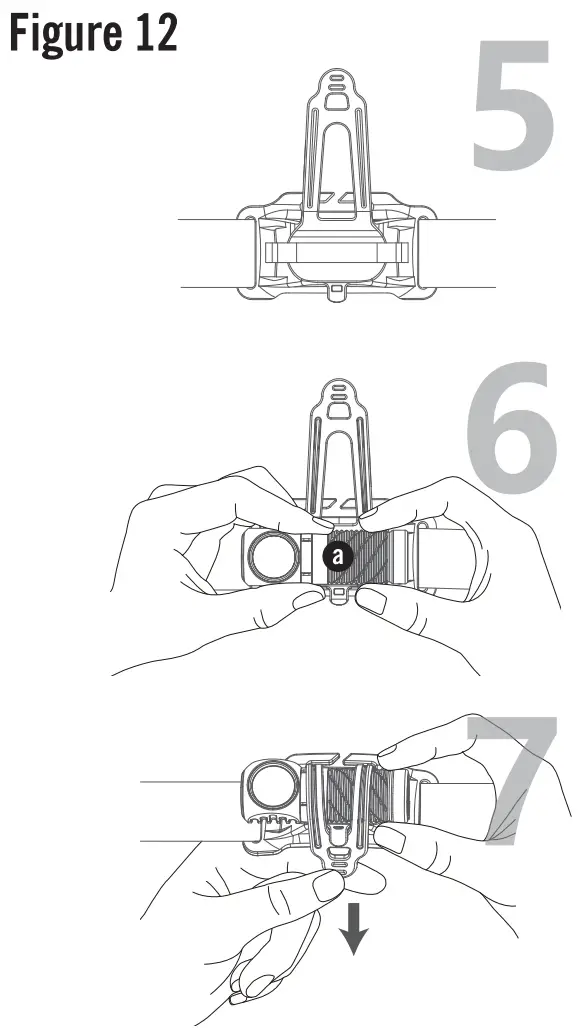 Figure 12

5

6

a

7