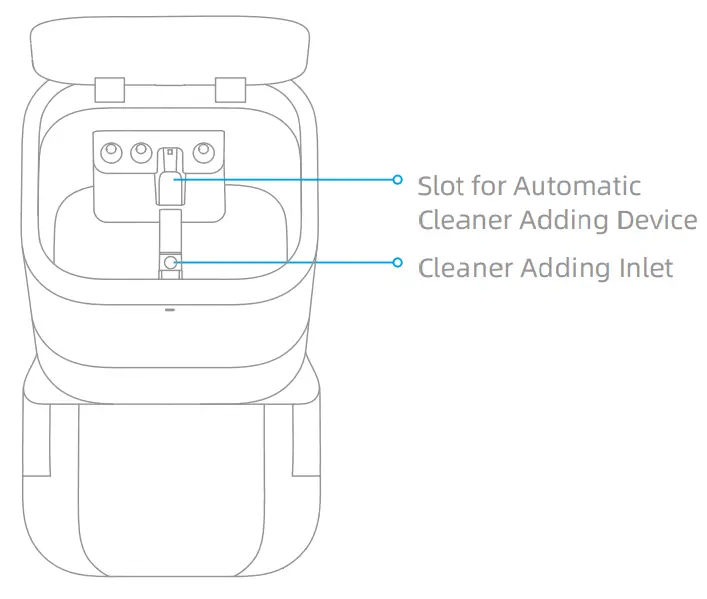 Slot for Automatic Cleaner Adding Device

Cleaner Adding Inlet