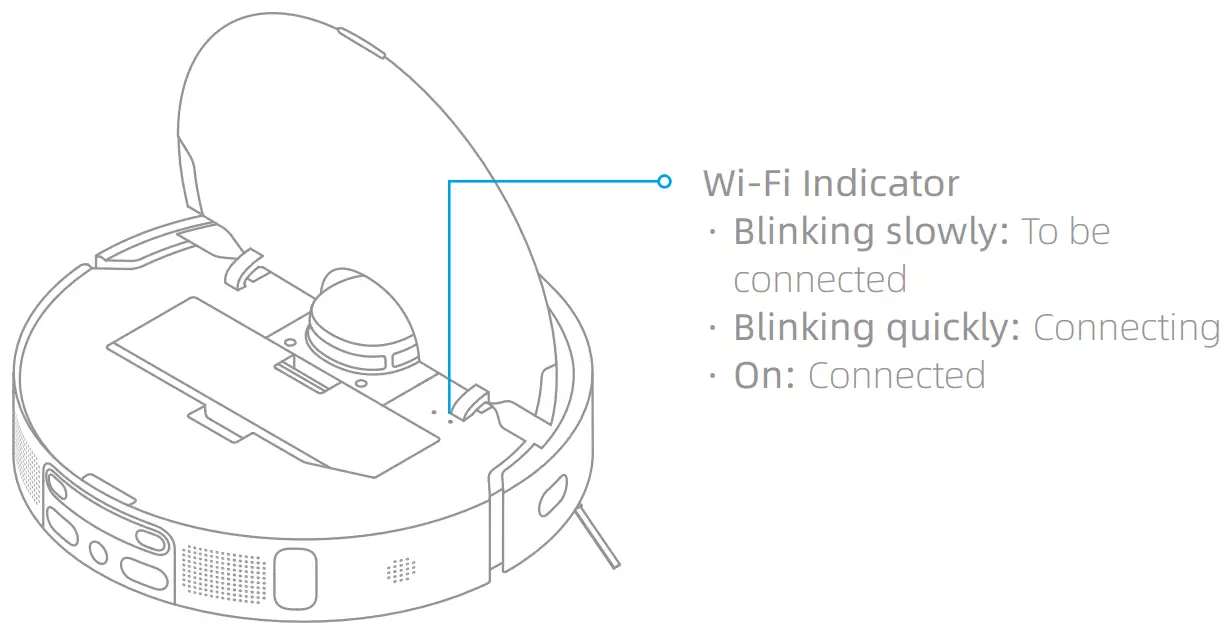 Wi-Fi Indicator
· Blinking slowly: To be connected
· Blinking quickly: Connecting
· On: Connected