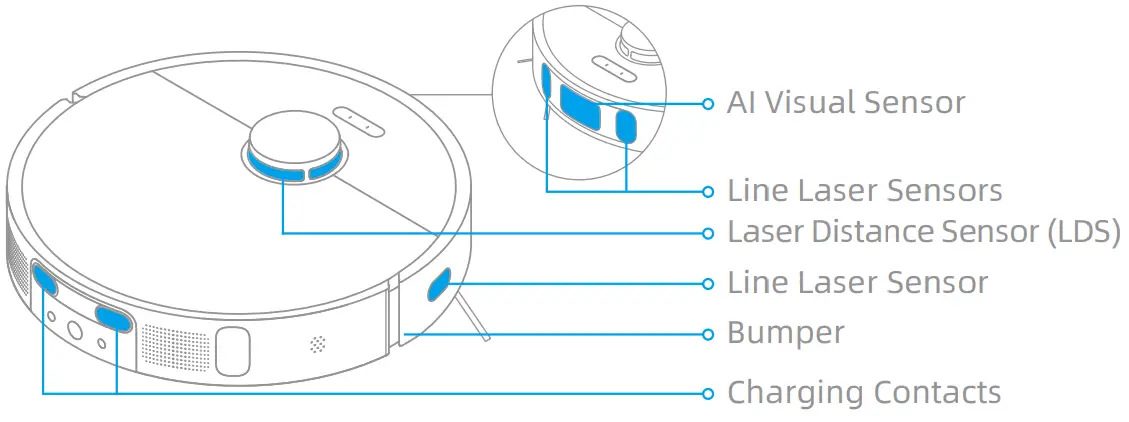 AI Visual Sensor
Line Laser Sensors
Laser Distance Sensor (LDS)
Line Laser Sensor
Bumper
Charging Contacts