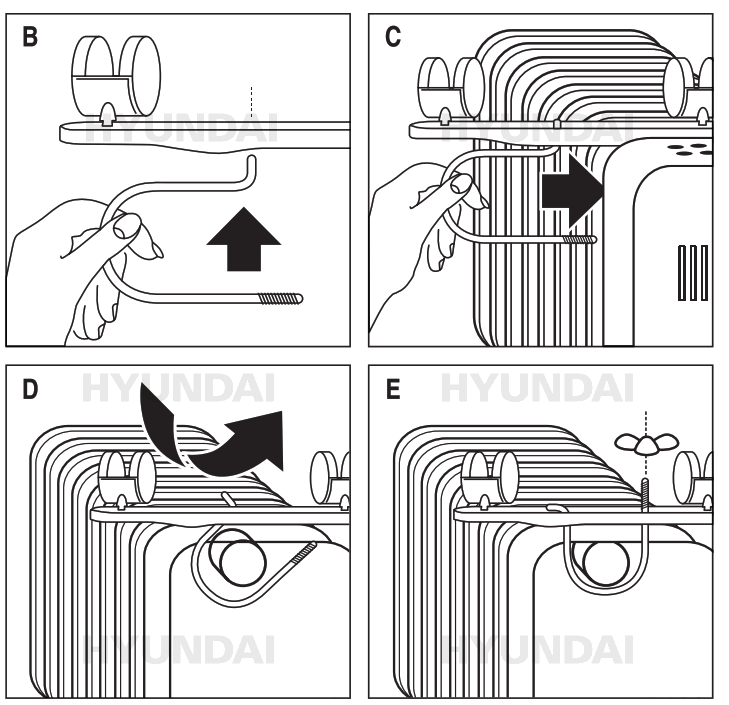 B
HYUNDAI

C
HYUNDAI

D
HYUNDAI
HYUNDAI

E
HYUNDAI
HYUNDAI