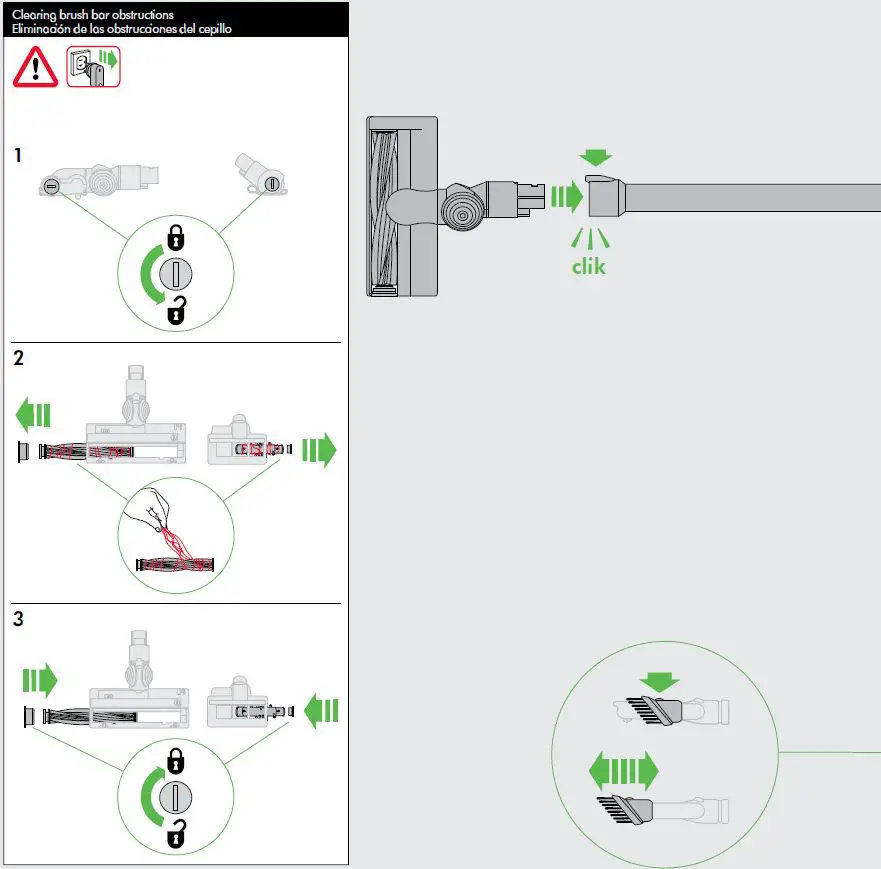 Clearing brush bar obstructions
Eliminación de las obstrucciones del cepillo

1

2

3

clik