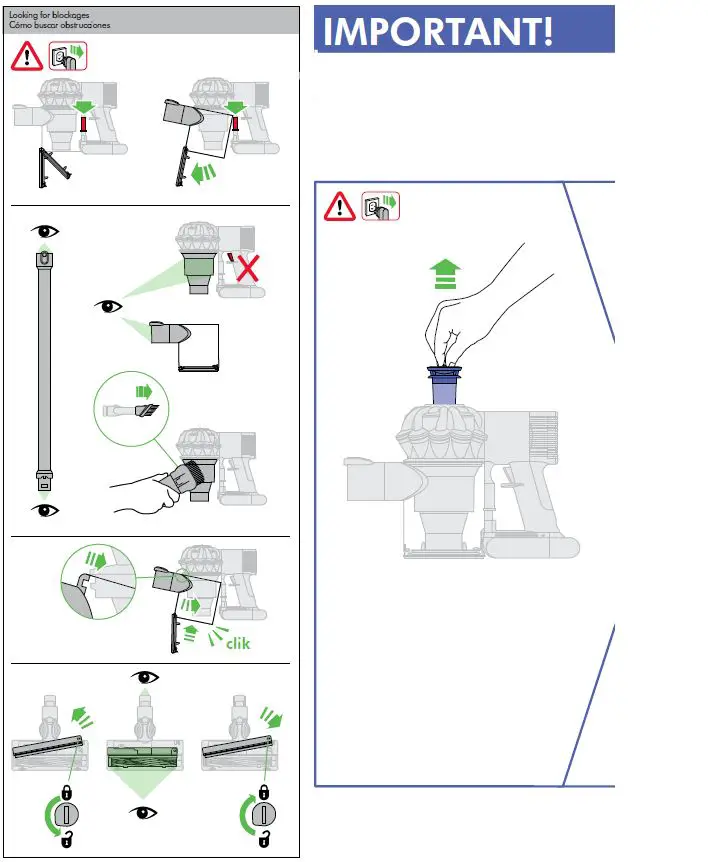 Looking for blockages
Cómo buscar obstrucciones

clik

IMPORTANT!