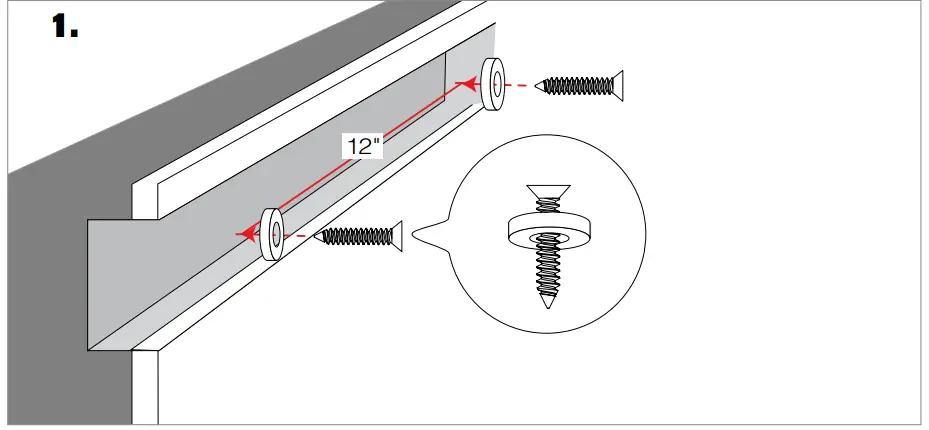 1.

12"