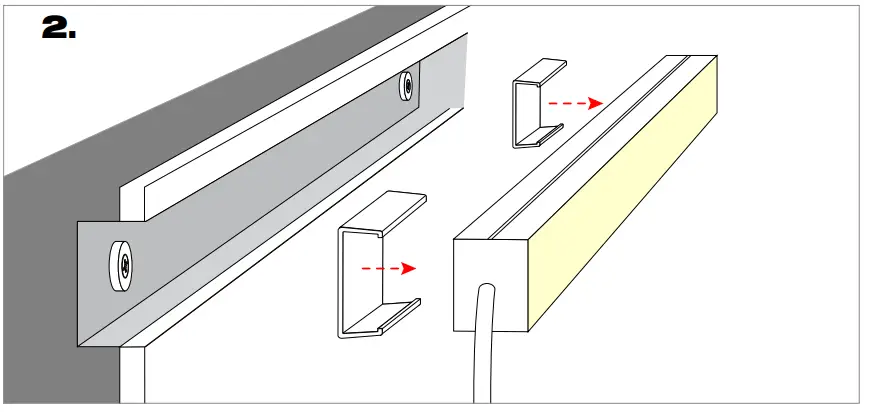 2.