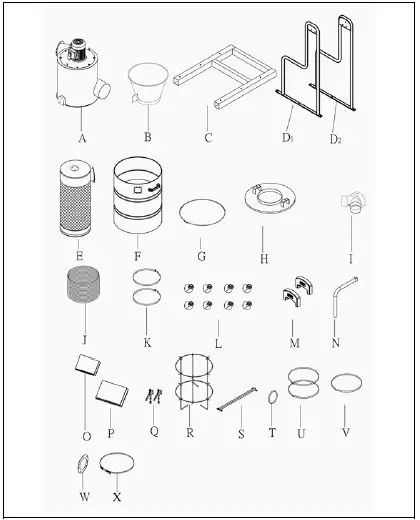 A B C $D_1$ $D_2$

E F G H I

J K L M N

O P Q R S T U V

W X