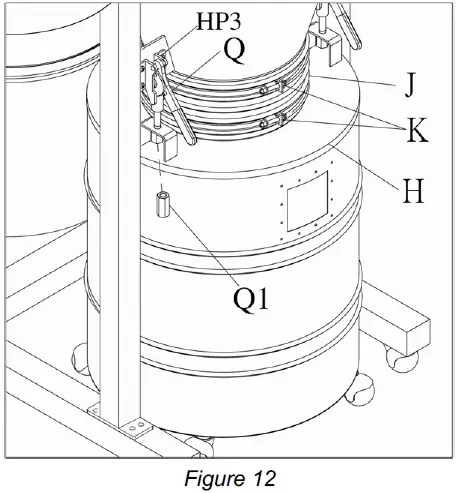 HP3
Q
J
K
H
Q1

Figure 12