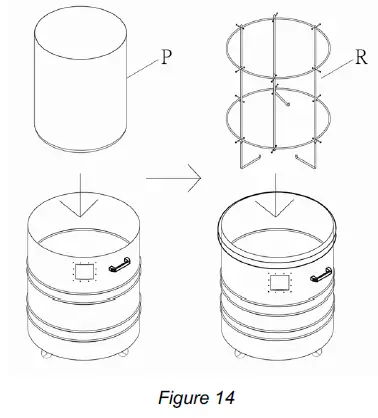 P

R

Figure 14