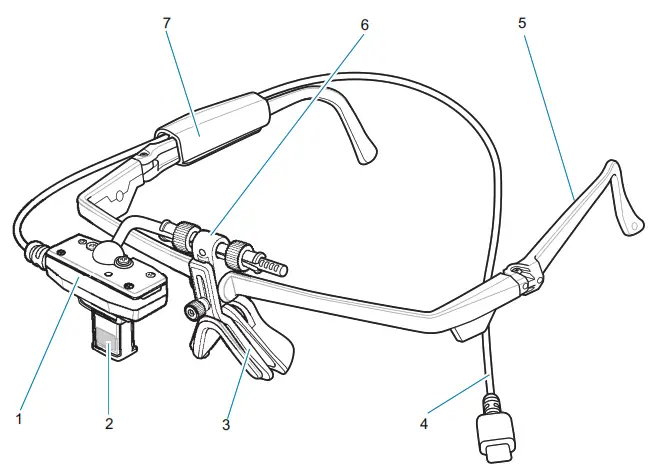 7
6
5
1
2
3
4