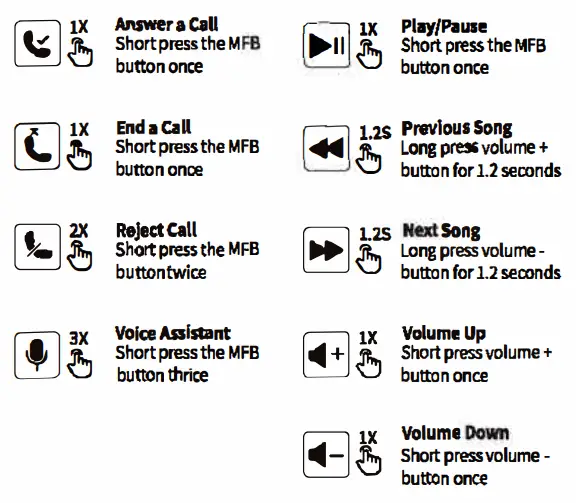 1X
Answer a Call
Short press the MFB button once

1X
End a Call
Short press the MFB button once

2X
Reject Call
Short press the MFB buttontwice

3X
Voice Assistant
Short press the MFB button thrice

1X
Play/Pause
Short press the MFB button once

1.2S
Previous Song
Long press volume + button for 1.2 seconds

1.2S
Next Song
Long press volume - button for 1.2 seconds

1X
Volume Up
Short press volume + button once

1X
Volume Down
Short press volume - button once