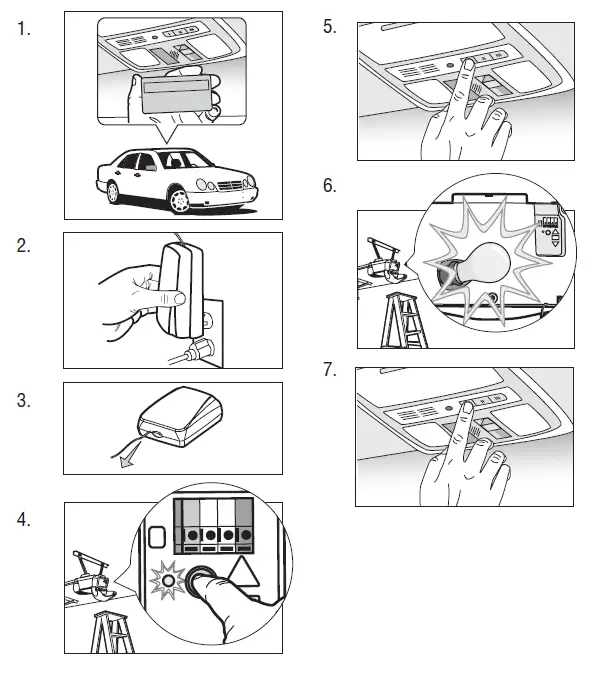 1.

2.

3.

4.

5.

6.

7.