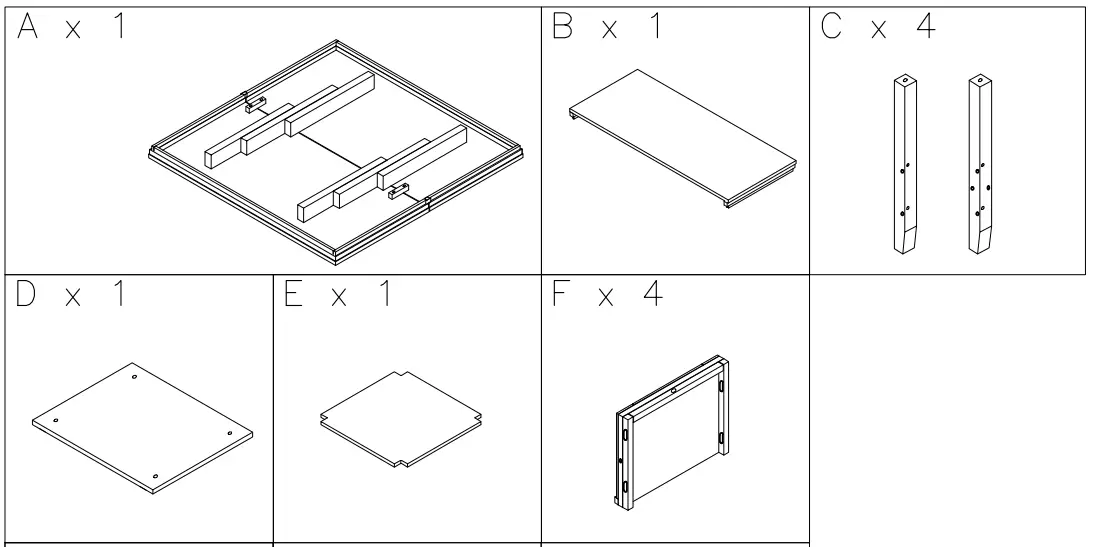 A x 1

B x 1

C x 4

D x 1

E x 1

F x 4