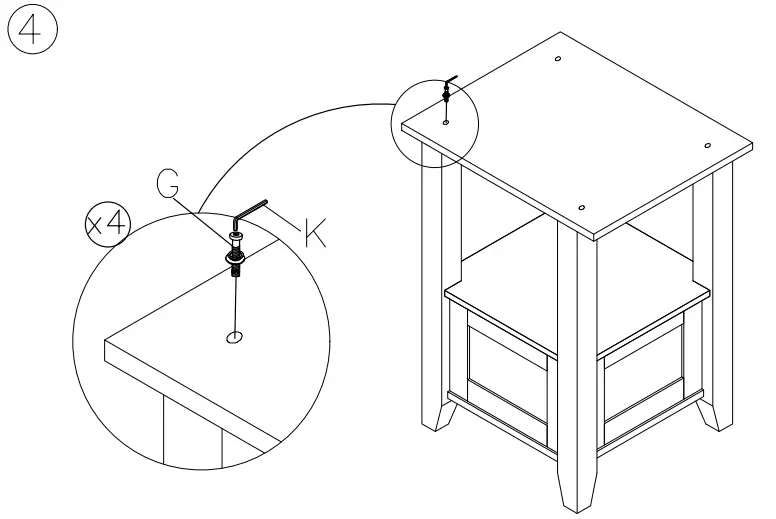 4

G

K

x4