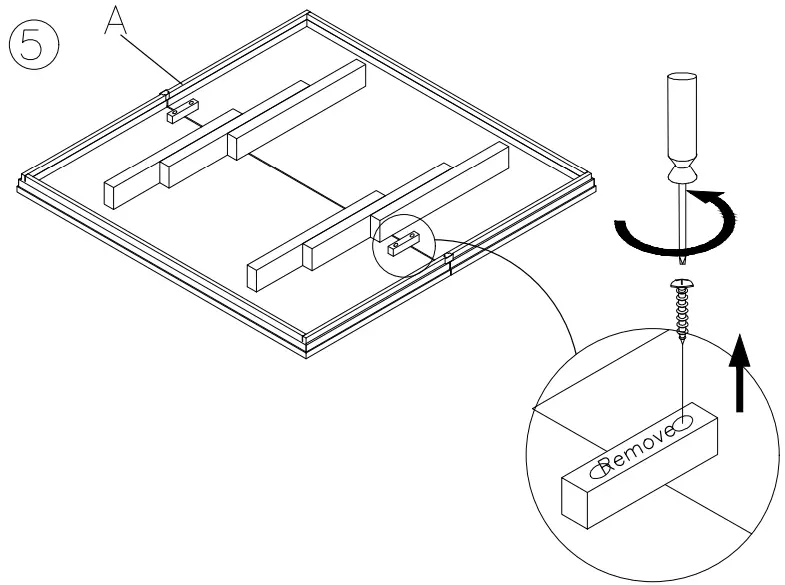 ⑤
A
Remove