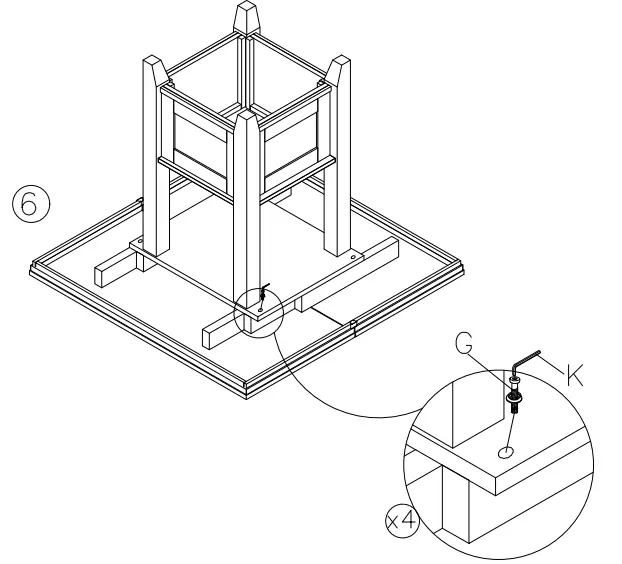 6

G

K

x4