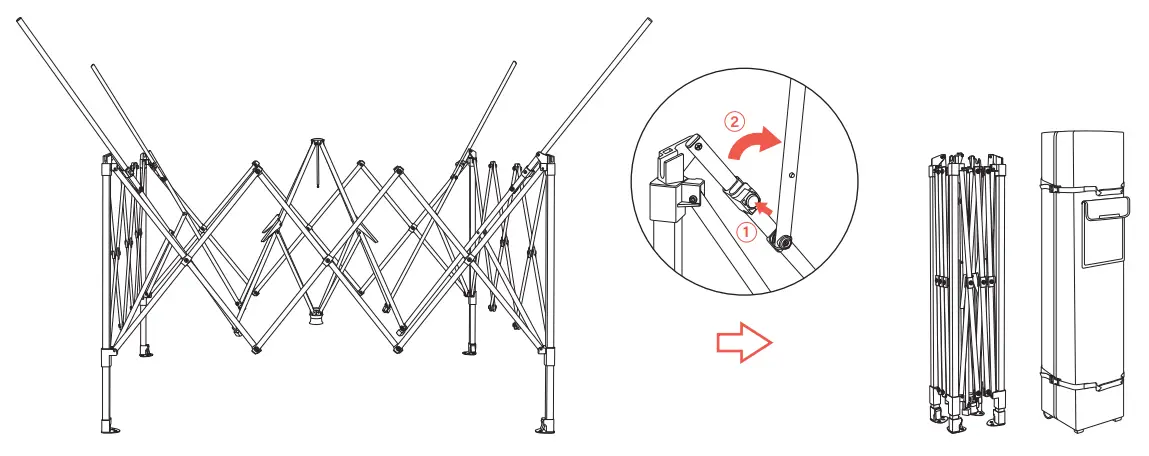 ②
①