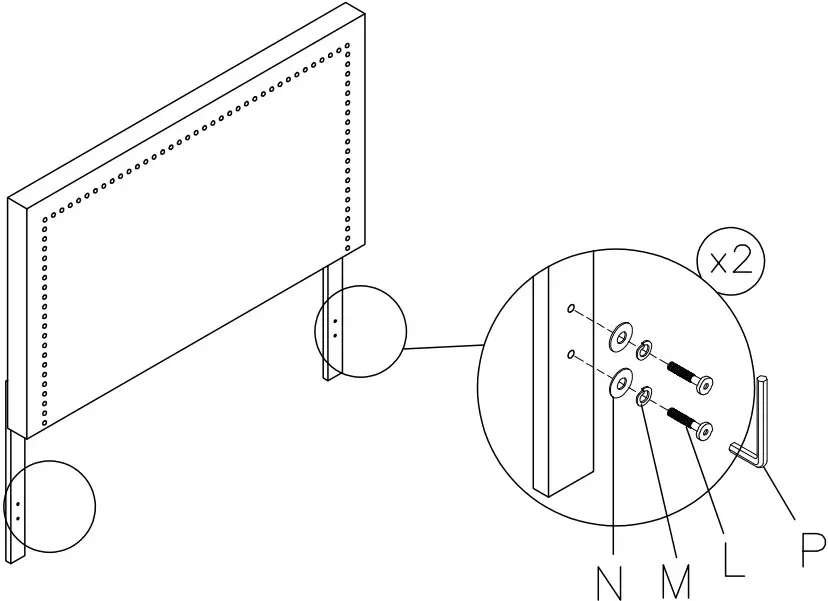 x2

N M L P