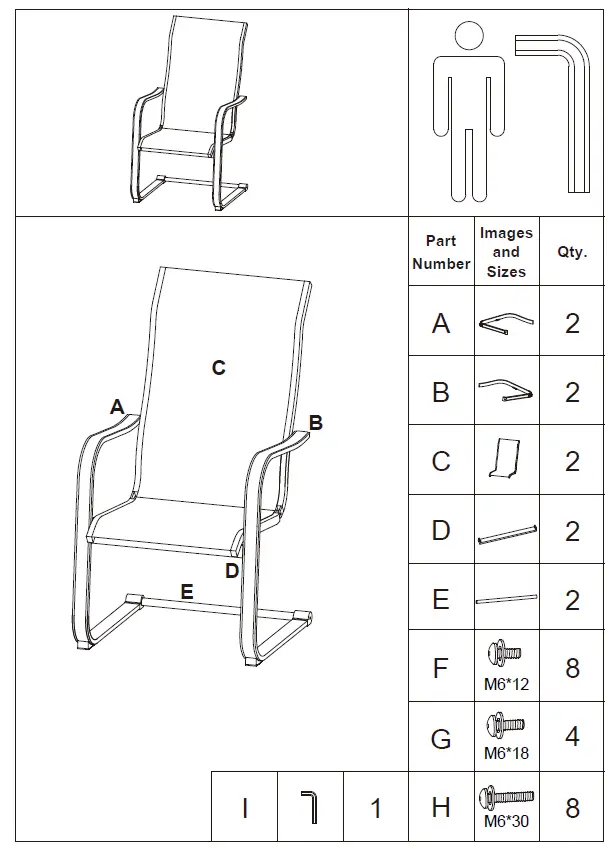 C

A

B

D

E

| Part Number | Images and Sizes | Qty. |
|---|---|---|
| A | | 2 |
| B | | 2 |
| C | | 2 |
| D | | 2 |
| E | | 2 |
| F | M6*12 | 8 |
| G | M6*18 | 4 |
| H | M6*30 | 8 |

| I | | 1 |
|---|---|---|