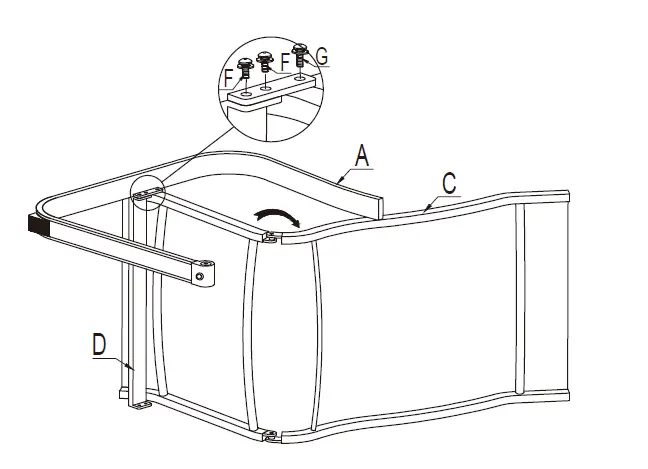 F
F
G
A
C
D