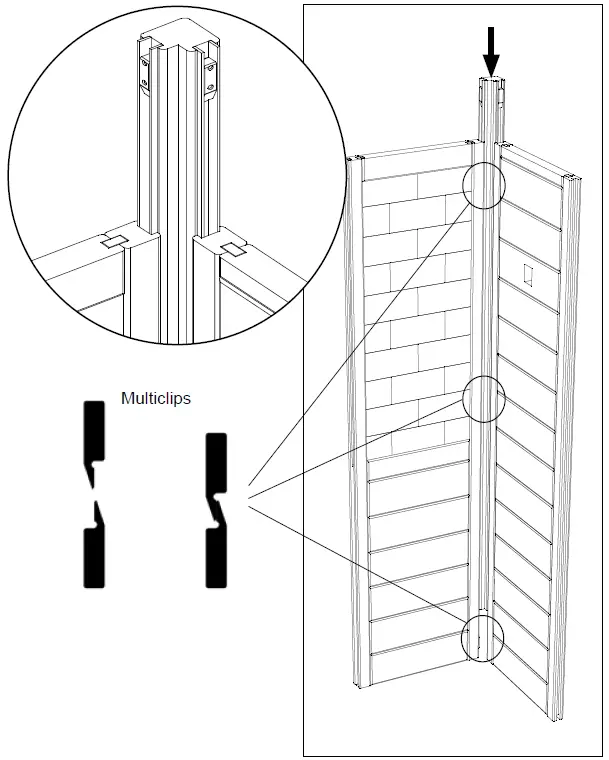 Multiclips