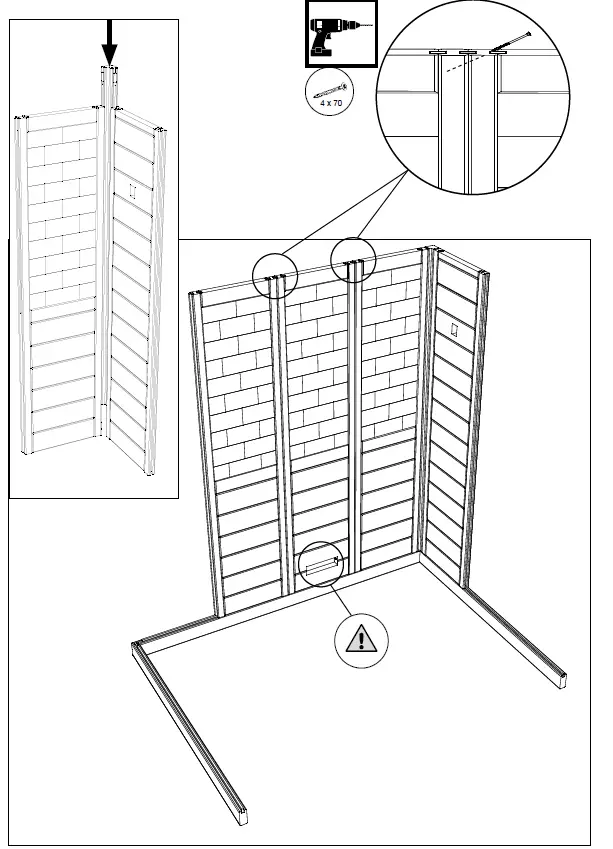 4 x 70