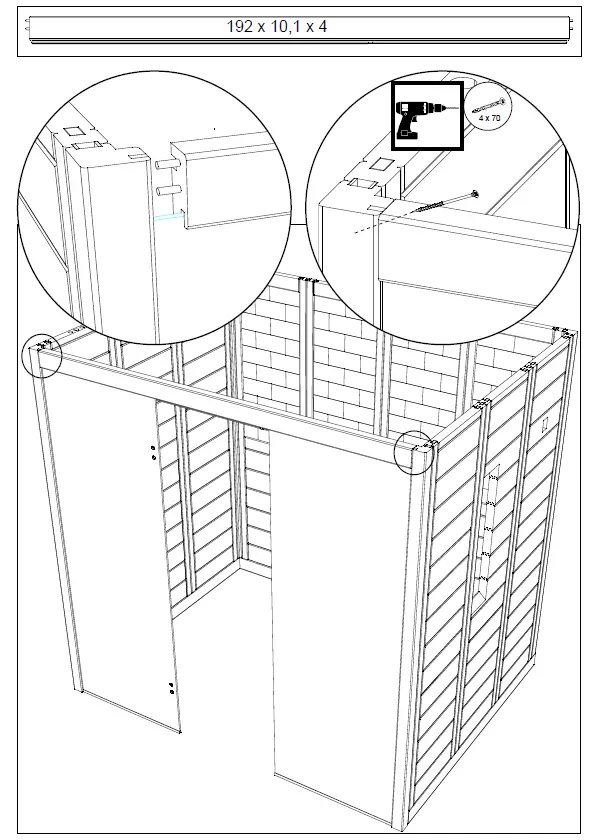 192 x 10,1 x 4

4 x 70