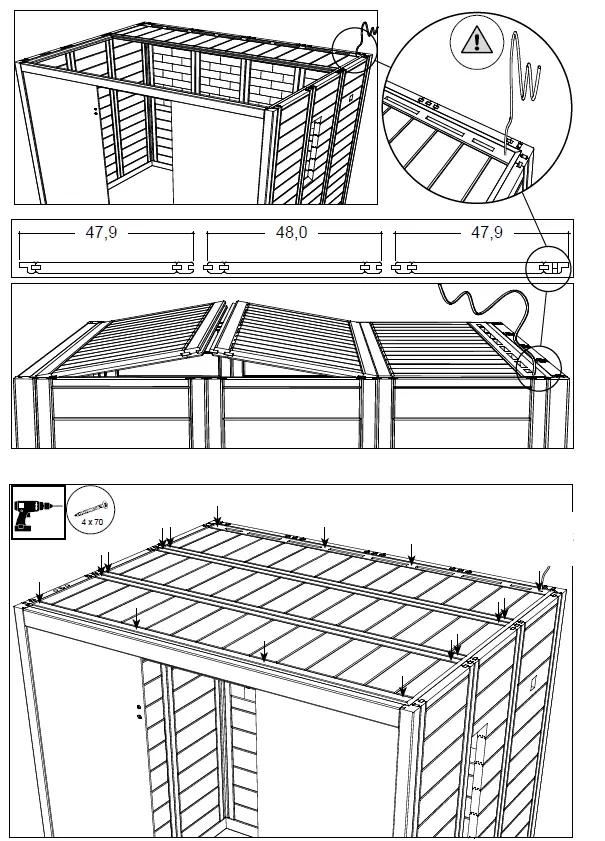 47,9

48,0

47,9

4 x 70