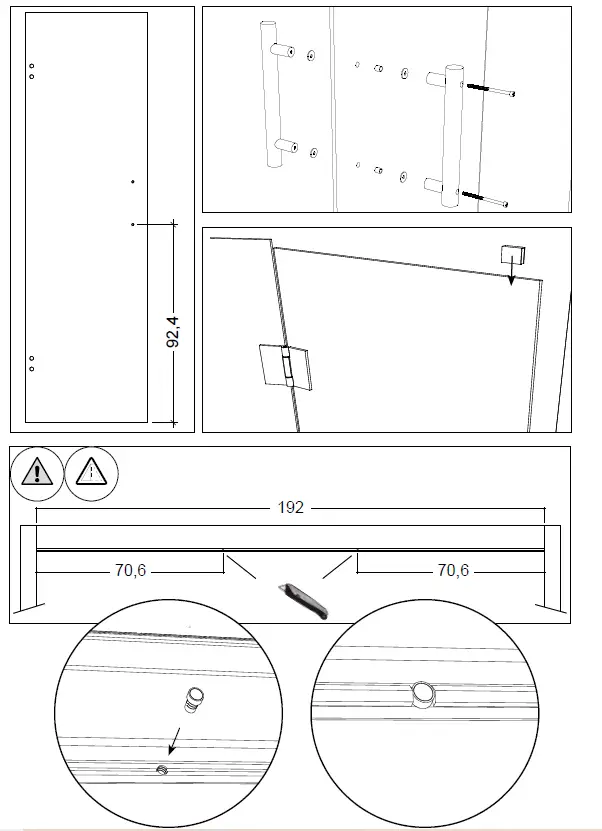 92,4

192

70,6

70,6