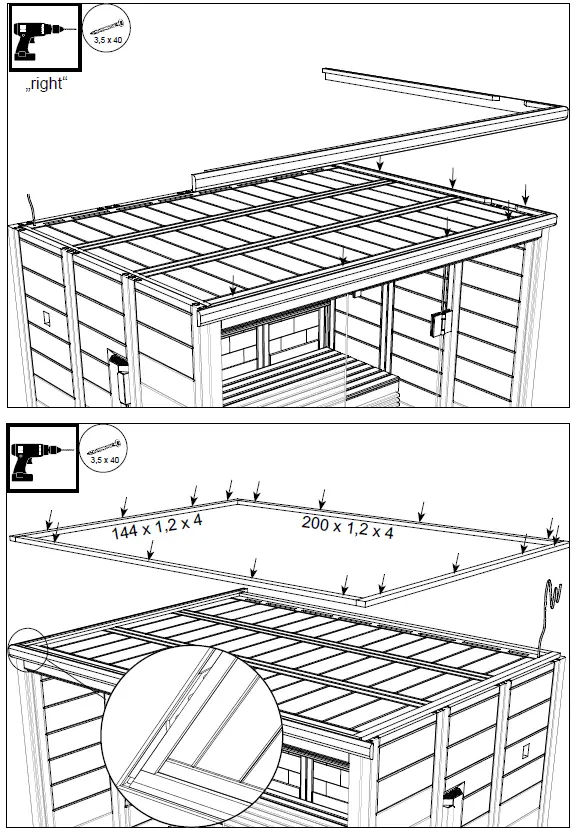 3,5 x 40

„right“

3,5 x 40

144 x 1,2 x 4

200 x 1,2 x 4