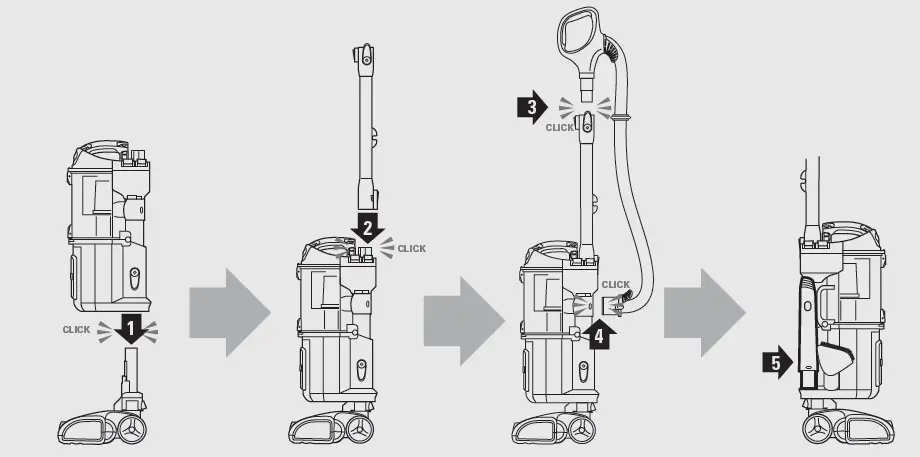 CLICK
1
2
CLICK
3
CLICK
CLICK
4
5