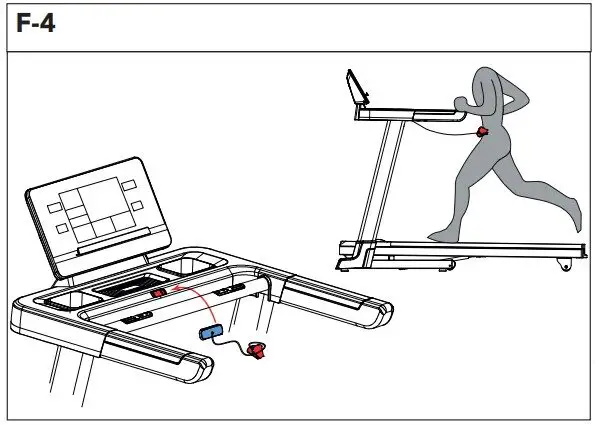 F-4