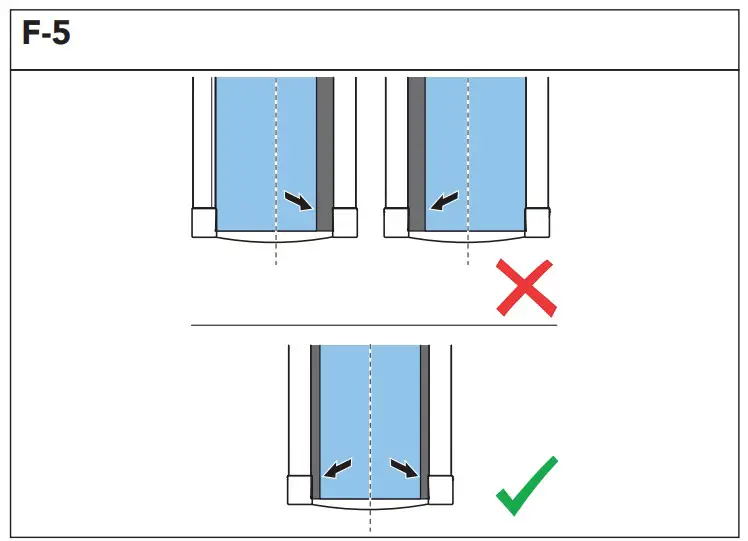 F-5