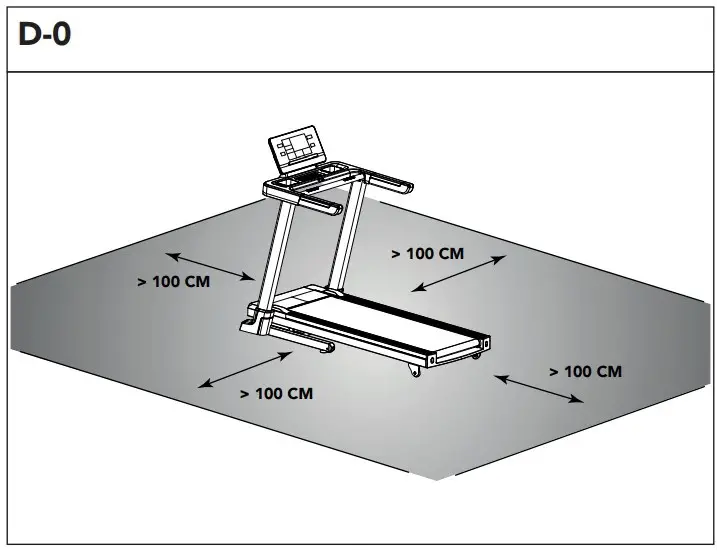 D-0

> 100 CM

> 100 CM

> 100 CM

> 100 CM