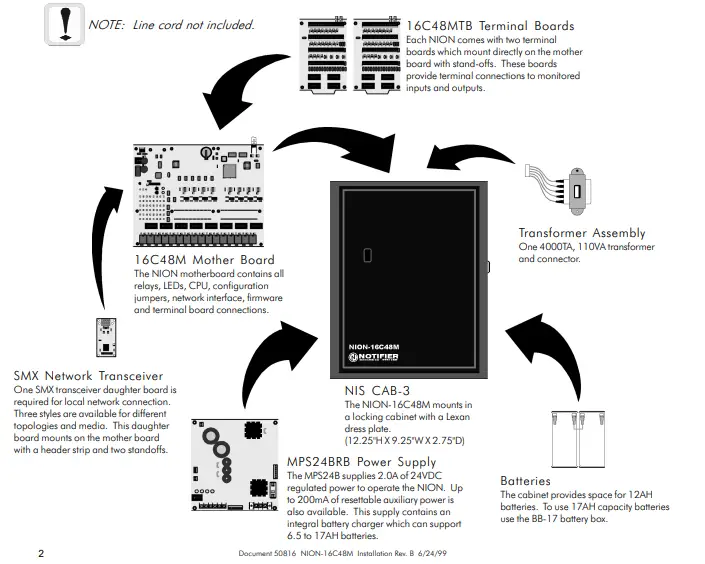 NOTE: Line cord not included.

16C48MTB Terminal Boards
Each NION comes with two terminal boards which mount directly on the mother board with stand-offs. These boards provide terminal connections to monitored inputs and outputs.

16C48M Mother Board
The NION motherboard contains all relays, LEDs, CPU, configuration jumpers, network interface, firmware and terminal board connections.

Transformer Assembly
One 4000TA, 110VA transformer and connector.

NION-16C48M
NOTIFIER

SMX Network Transceiver
One SMX transceiver daughter board is required for local network connection. Three styles are available for different topologies and media. This daughter board mounts on the mother board with a header strip and two standoffs.

NIS CAB-3
The NION-16C48M mounts in a locking cabinet with a Lexan dress plate.
(12.25"H X 9.25"W X 2.75"D)

MPS24BRB Power Supply
The MPS24B supplies 2.0A of 24VDC regulated power to operate the NION. Up to 200mA of resettable auxiliary power is also available. This supply contains an integral battery charger which can support 6.5 to 17AH batteries.

Batteries
The cabinet provides space for 12AH batteries. To use 17AH capacity batteries use the BB-17 battery box.

2

Document 50816 NION-16C48M Installation Rev. B 6/24/99