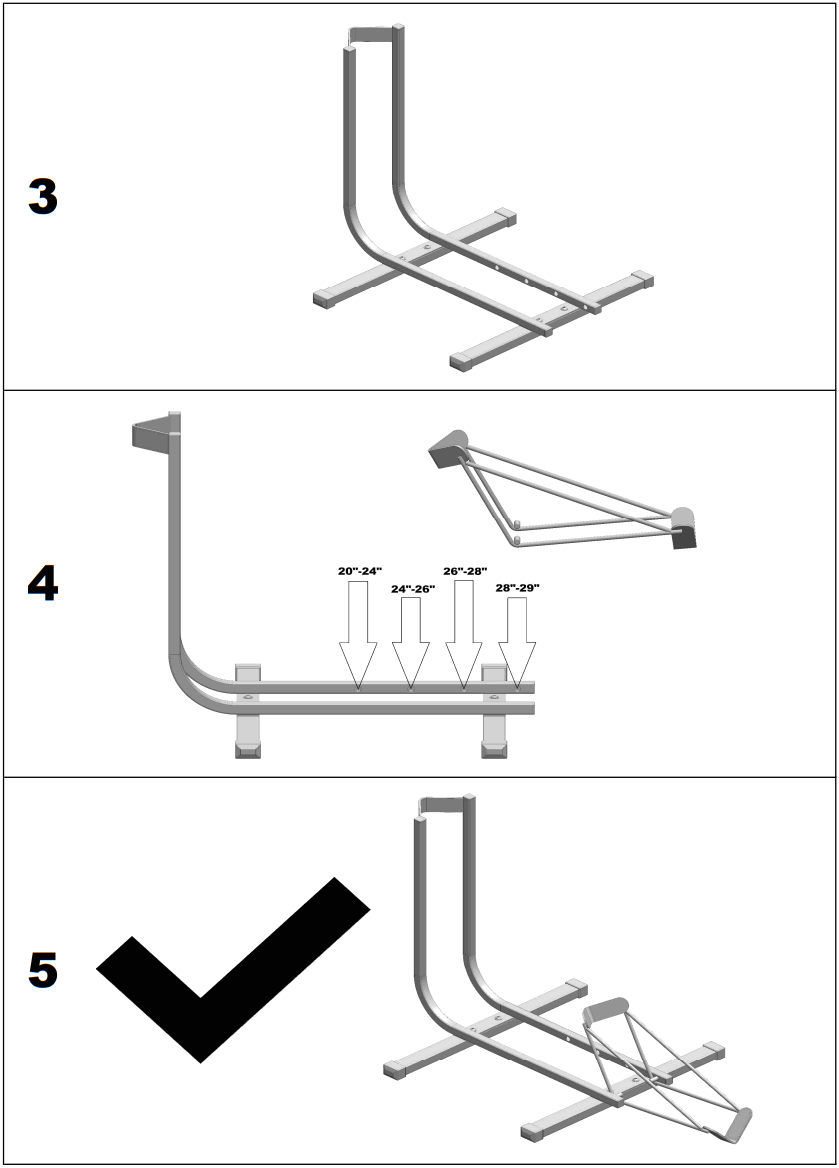 3

4

20"-24"

24"-26"

26"-28"

28"-29"

5