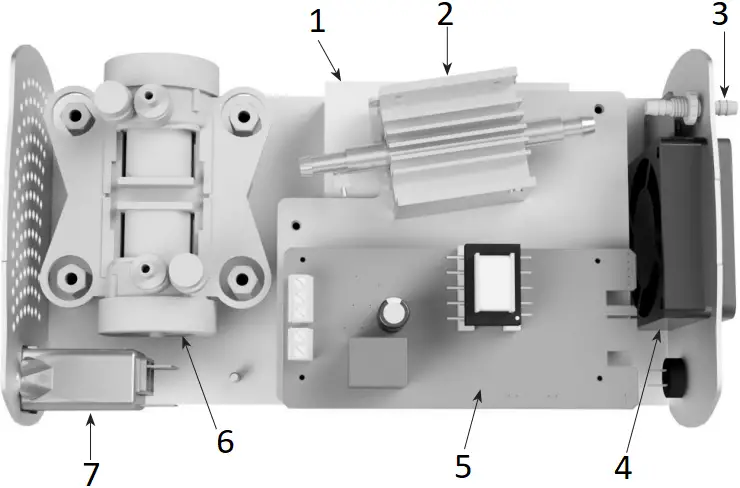 1
2
3
6
7
5
4