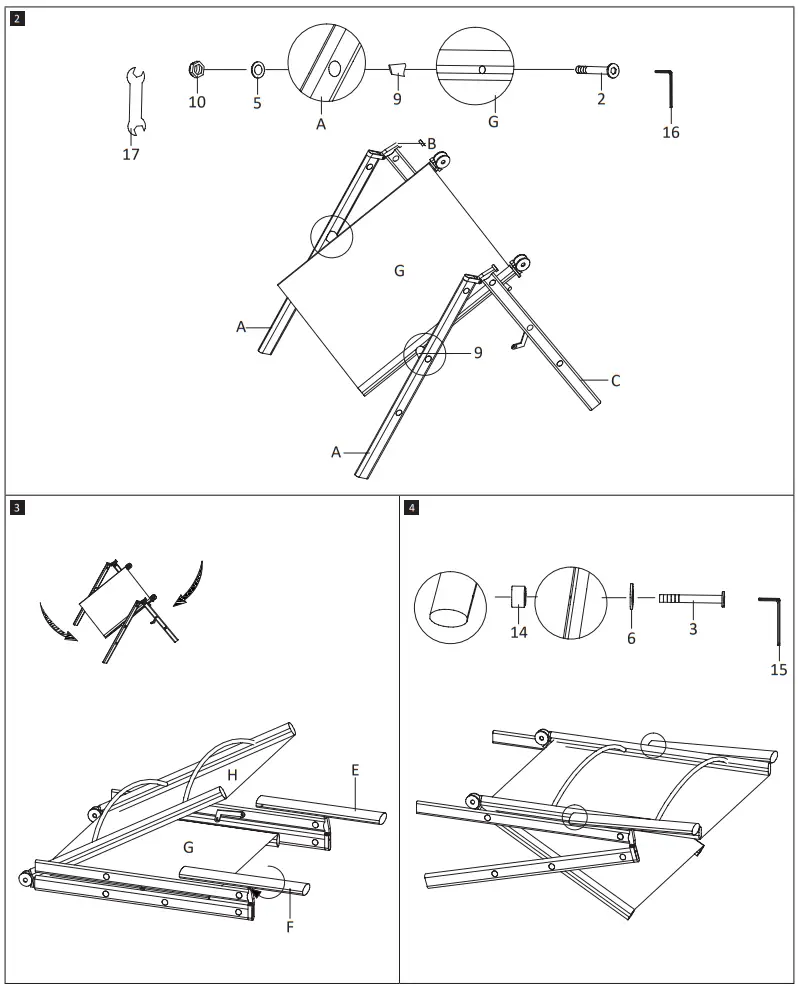 2

17

10

5

A

9

G

2

16

B

G

A

9

C

A

3

H

E

G

F

4

14

6

3

15