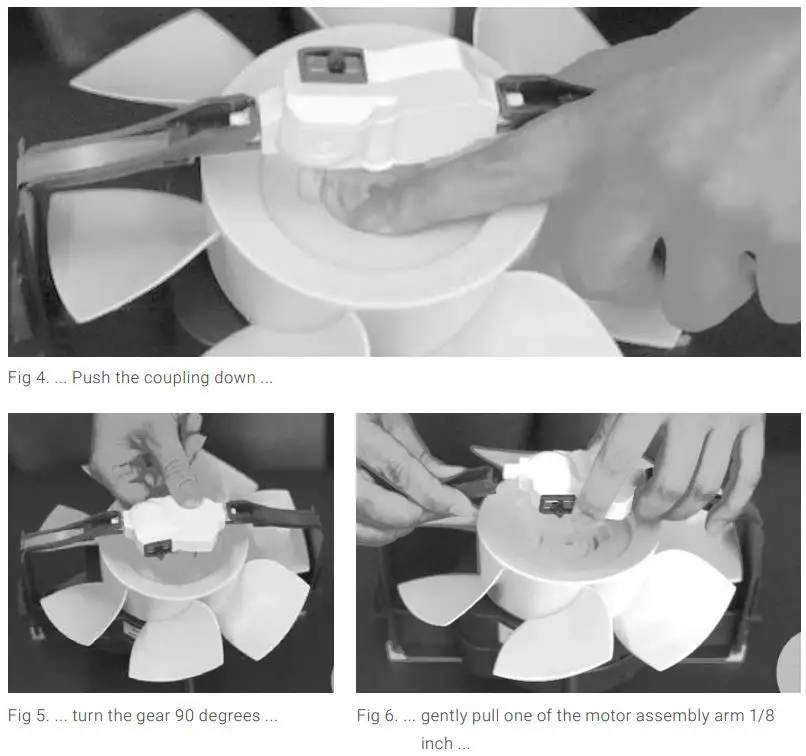 Fig 4. ... Push the coupling down ...

Fig 5. ... turn the gear 90 degrees ...

Fig 6. ... gently pull one of the motor assembly arm 1/8 inch ...