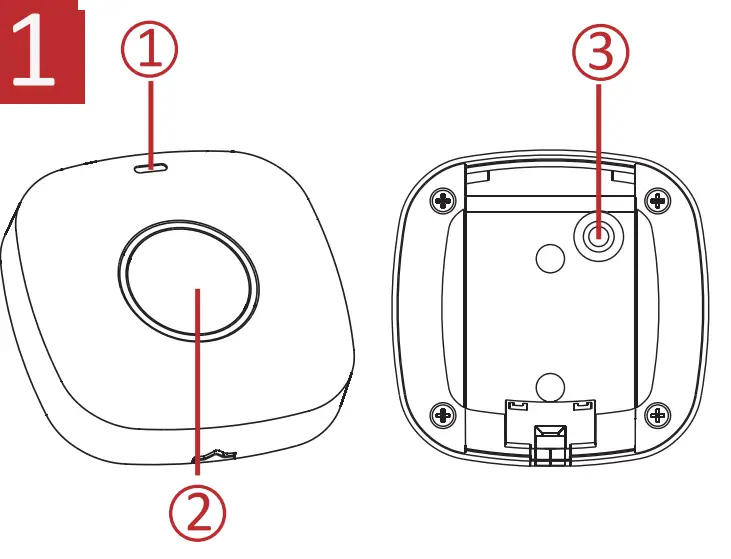 1

①

③

②