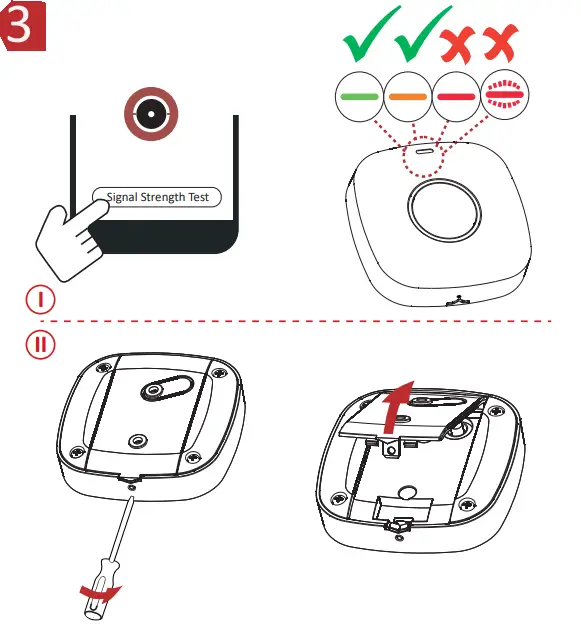 3

Signal Strength Test

I

II