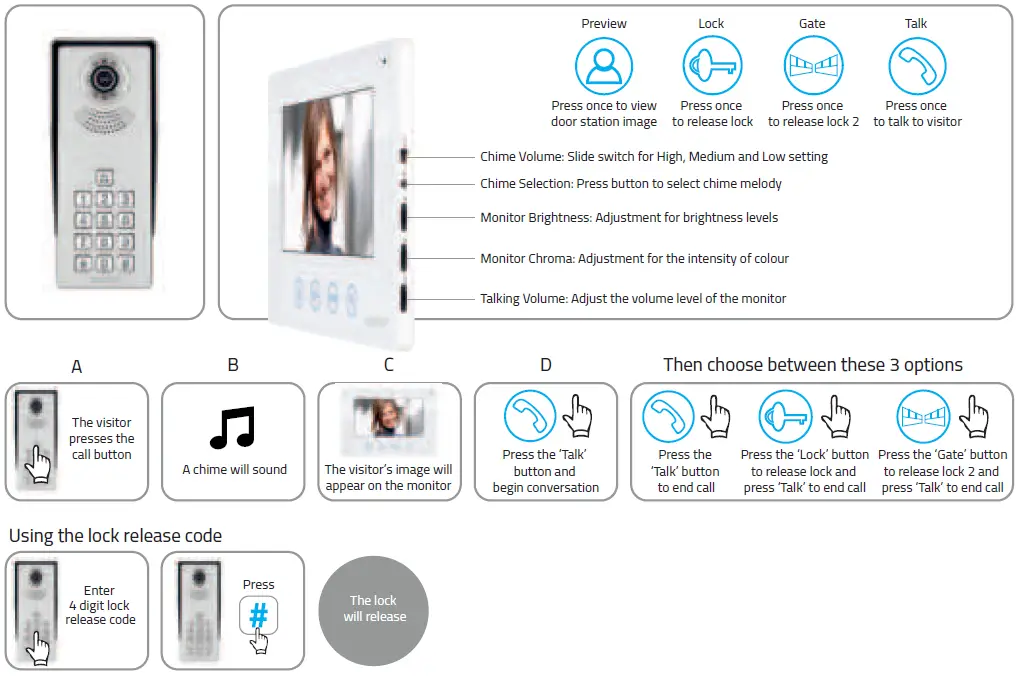 Preview
Press once to view door station image

Lock
Press once to release lock

Gate
Press once to release lock 2

Talk
Press once to talk to visitor

Chime Volume: Slide switch for High, Medium and Low setting

Chime Selection: Press button to select chime melody

Monitor Brightness: Adjustment for brightness levels

Monitor Chroma: Adjustment for the intensity of colour

Talking Volume: Adjust the volume level of the monitor

A
The visitor presses the call button

B
A chime will sound

C
The visitor's image will appear on the monitor

D
Press the 'Talk' button and begin conversation

Then choose between these 3 options

Press the 'Talk' button to end call

Press the 'Lock' button to release lock and press 'Talk' to end call

Press the 'Gate' button to release lock 2 and press 'Talk' to end call

Using the lock release code

Enter 4 digit lock release code

Press
#

The lock will release