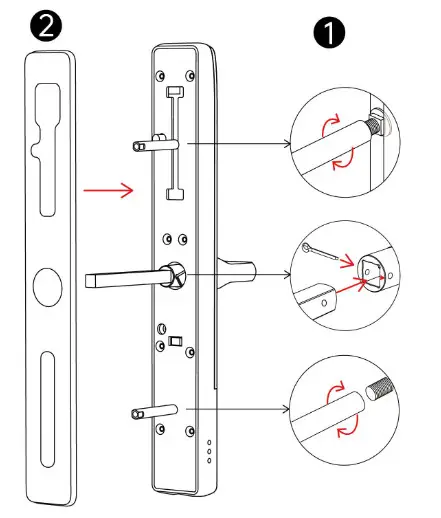 2

1