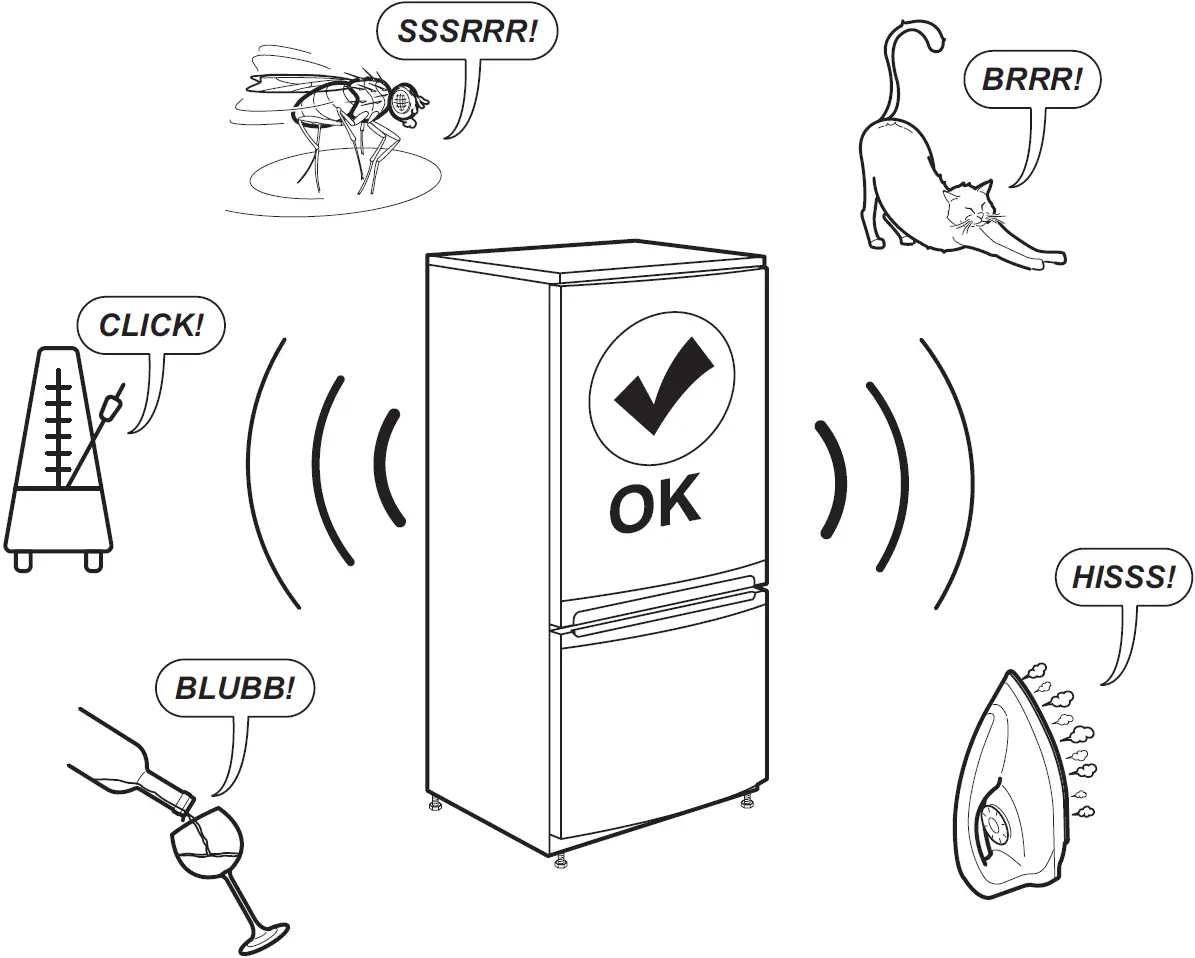 SSSRRR!

BRRR!

CLICK!

OK

HISSS!

BLUBB!