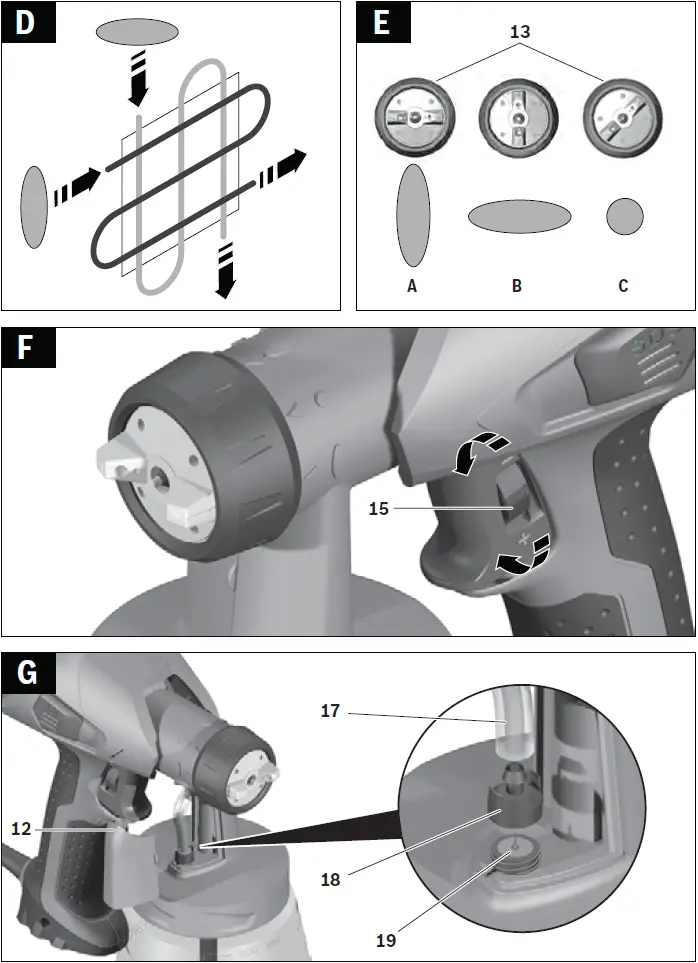 D

E

13

A

B

C

F

15

G

17

12

18

19