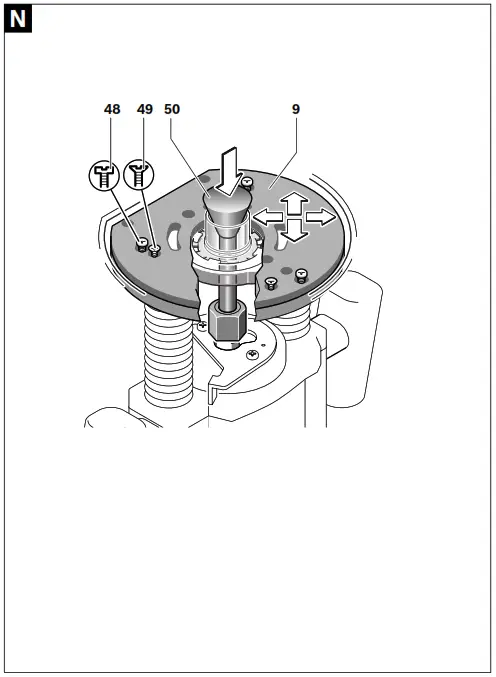 N

48 49 50 9