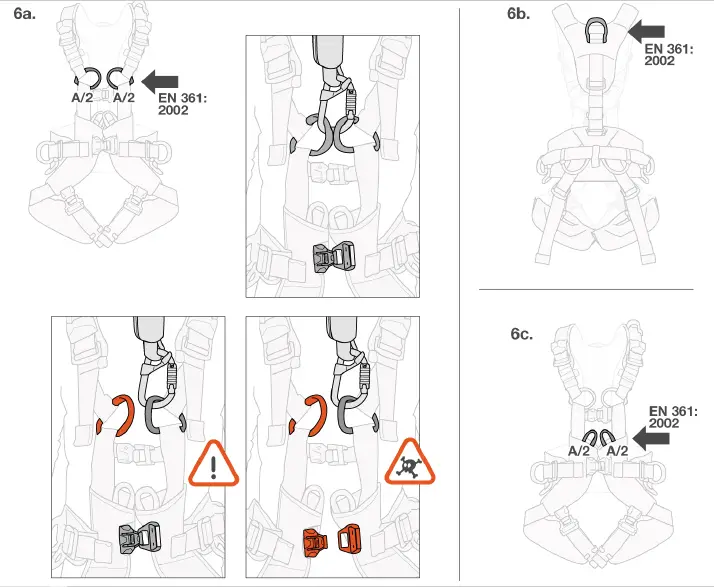 6a.

A/2 A/2

EN 361: 2002

6b.

EN 361: 2002

6c.

EN 361: 2002

A/2 A/2