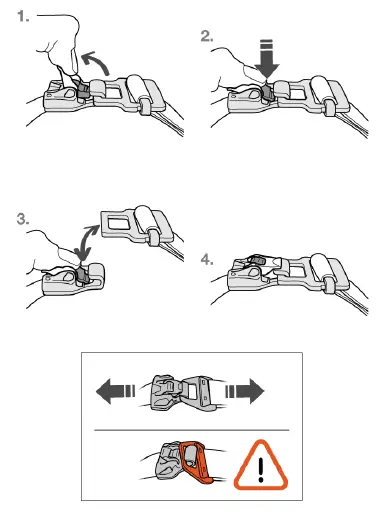 1.

2.

3.

4.

!