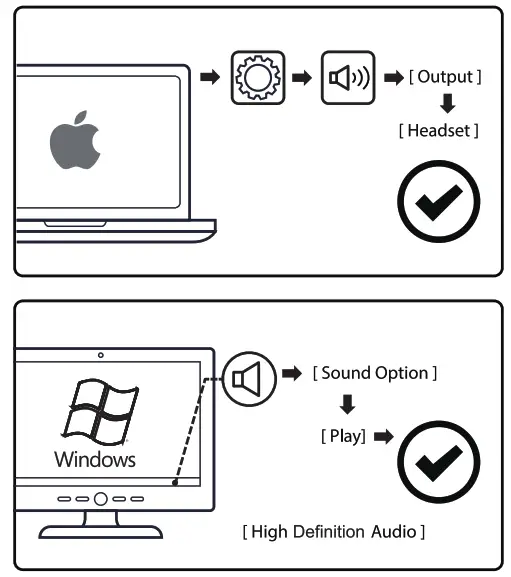 [ Output ]

[ Headset ]

Windows

[ Sound Option ]

[ Play]

[ High Definition Audio ]