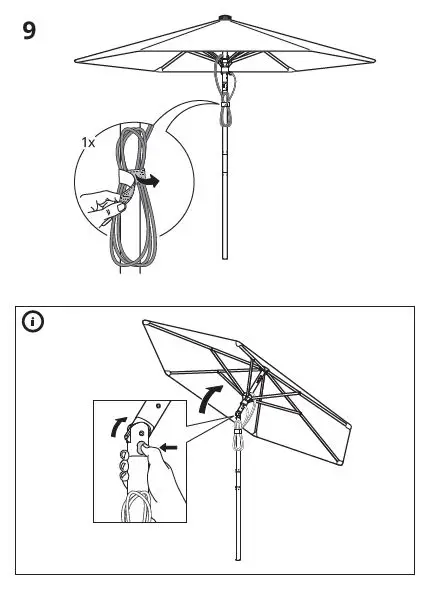 9

1x

i