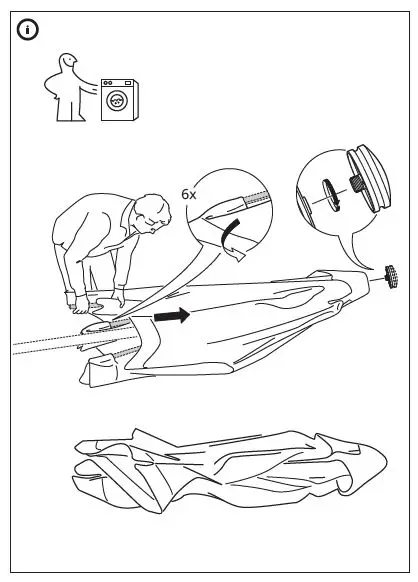 6x